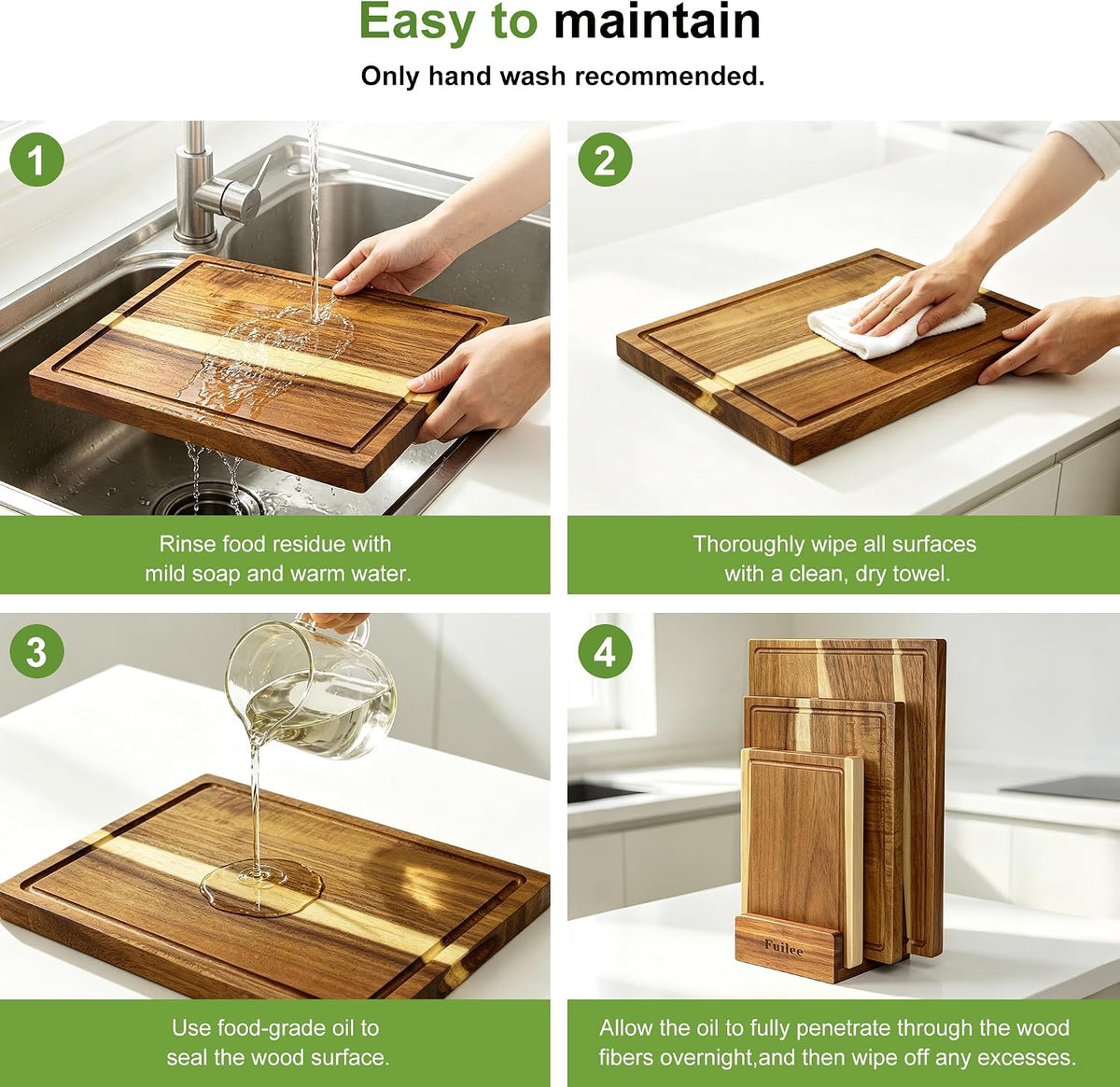 Easy to maintain

Only hand wash recommended.

1

Rinse food residue with mild soap and warm water.

2

Thoroughly wipe all surfaces with a clean, dry towel.

3

Use food-grade oil to seal the wood surface.

4

Fuilee

Allow the oil to fully penetrate through the wood fibers overnight,and then wipe off any excesses.